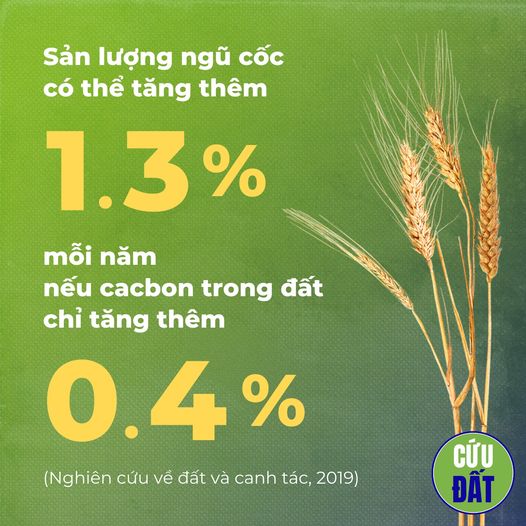 Sản lượng ngũ cốc có thể tăng thêm

1.3%

mỗi năm
nếu cacbon trong đất chỉ tăng thêm

0.4%

(Nghiên cứu về đất và canh tác, 2019)

CỨU ĐẤT