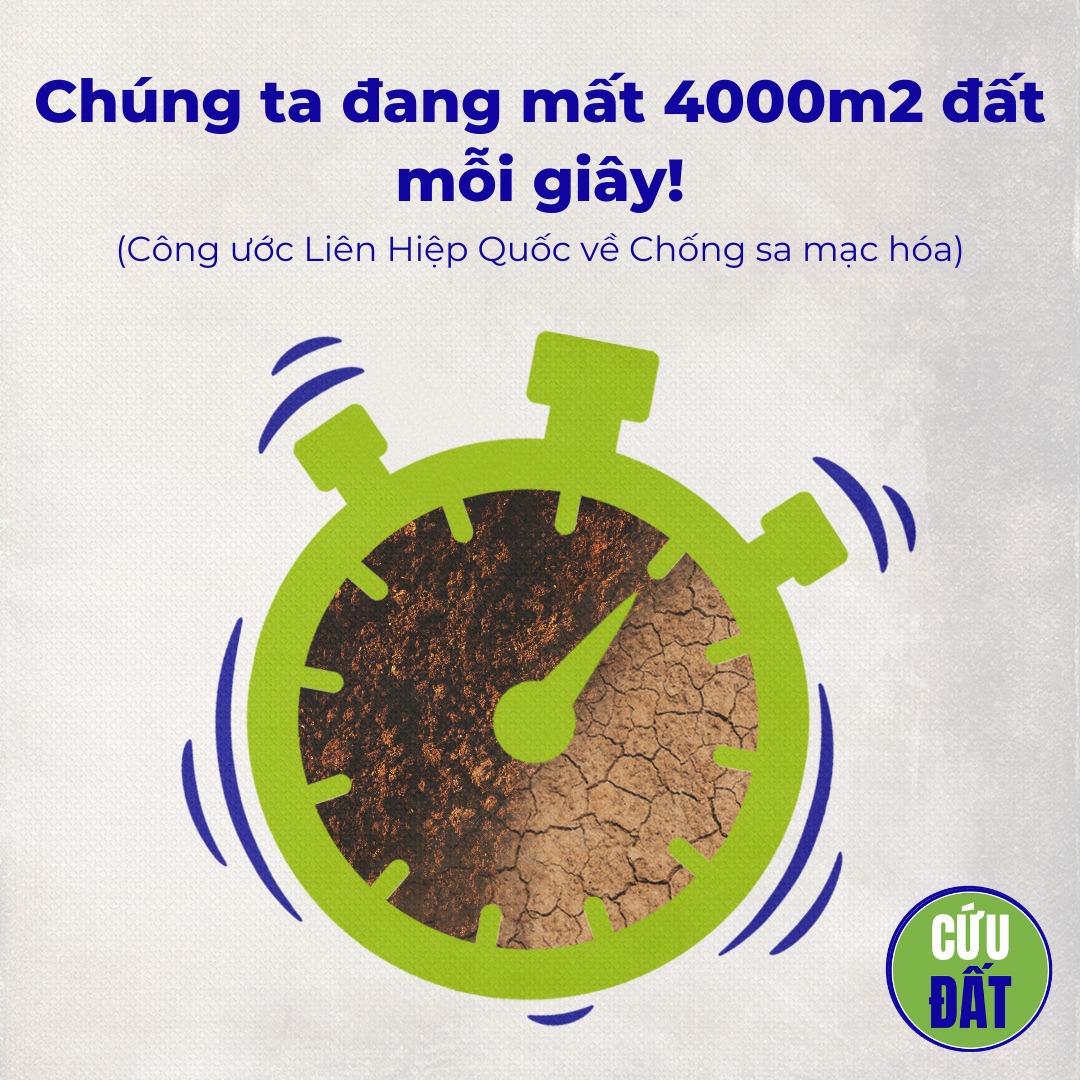 Chúng ta đang mất 4000m2 đất mỗi giây!

(Công ước Liên Hiệp Quốc về Chống sa mạc hóa)

CỨU ĐẤT